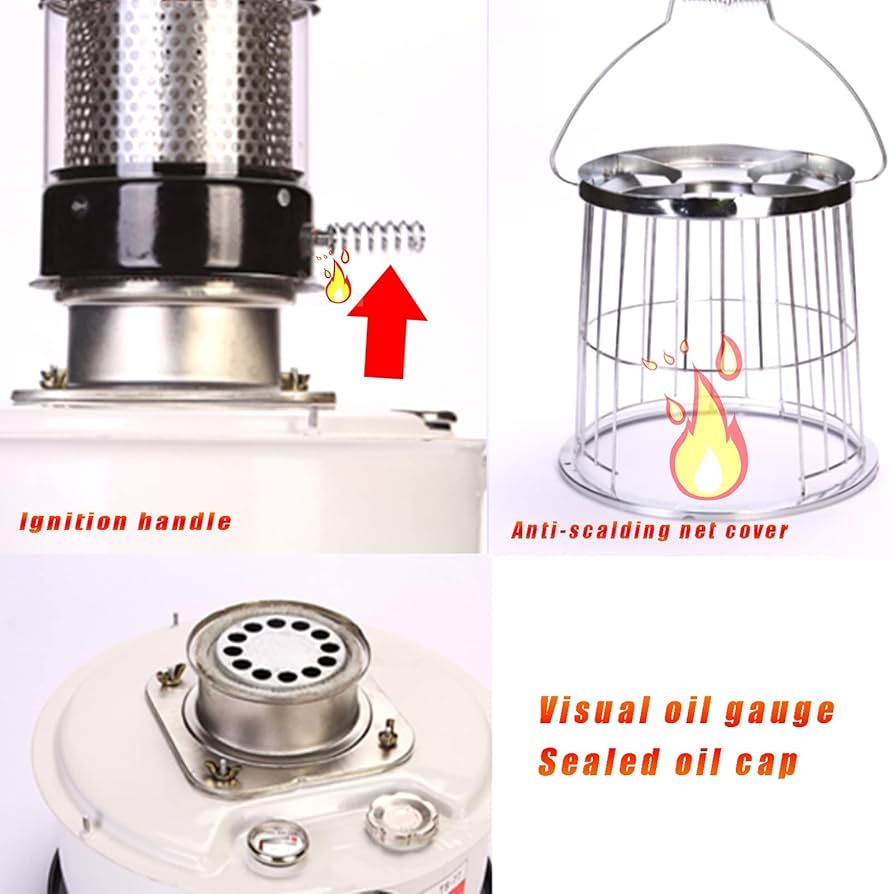 Ignition handle

Anti-scalding net cover

Visual oil gauge
Sealed oil cap